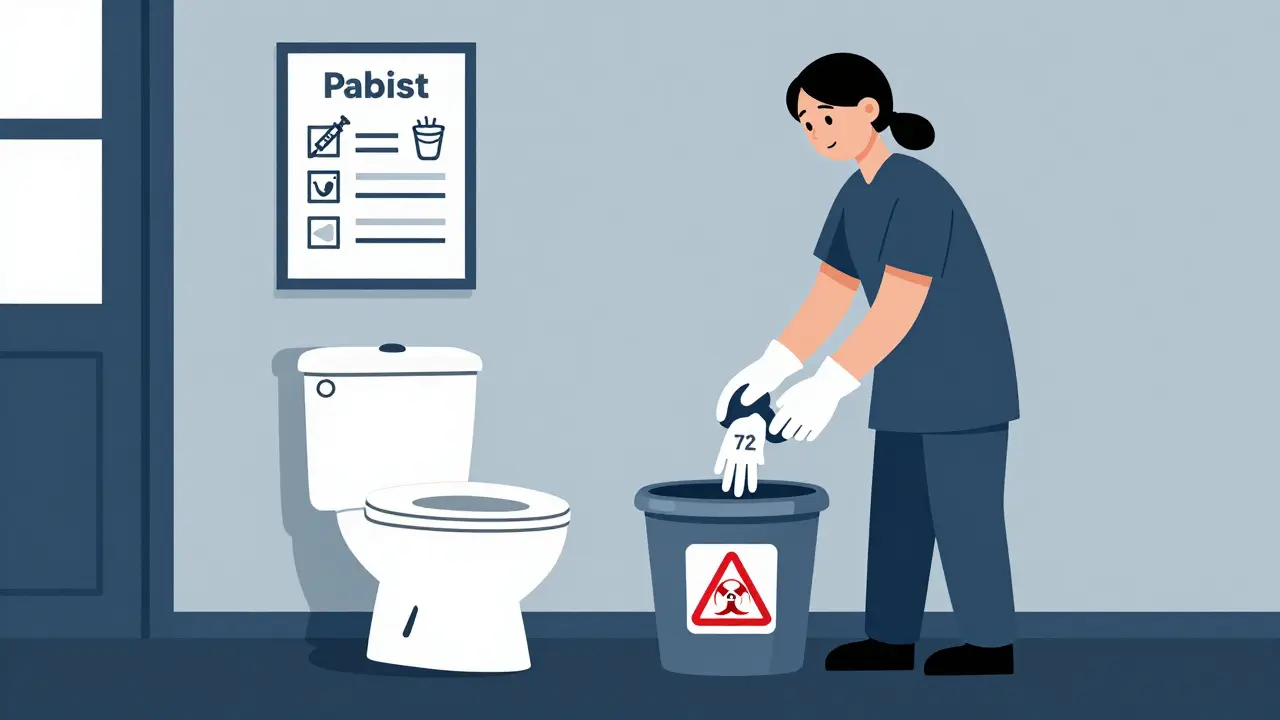 Pabist

72